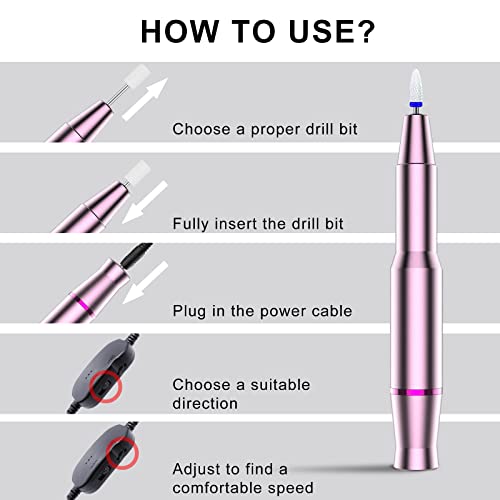 HOW TO USE?

Choose a proper drill bit

Fully insert the drill bit

Plug in the power cable

Choose a suitable direction

Adjust to find a comfortable speed