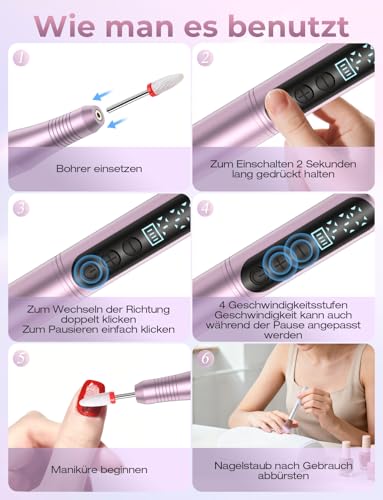 Wie man es benutzt

1

Bohrer einsetzen

2

Zum Einschalten 2 Sekunden lang gedrückt halten

3

Zum Wechseln der Richtung doppelt klicken
Zum Pausieren einfach klicken

4

4 Geschwindigkeitsstufen
Geschwindigkeit kann auch während der Pause angepasst werden

5

Maniküre beginnen

6

Nagelstaub nach Gebrauch abbürsten