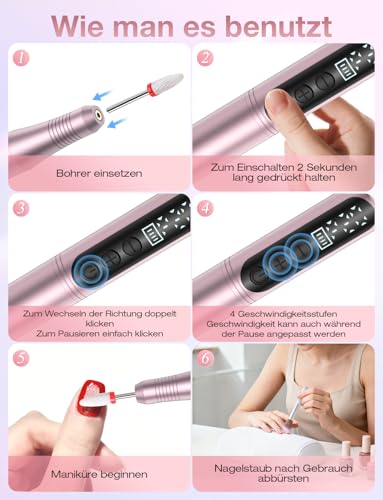 Wie man es benutzt

1

Bohrer einsetzen

2

Zum Einschalten 2 Sekunden lang gedrückt halten

3

Zum Wechseln der Richtung doppelt klicken
Zum Pausieren einfach klicken

4

4 Geschwindigkeitsstufen
Geschwindigkeit kann auch während der Pause angepasst werden

5

Maniküre beginnen

6

Nagelstaub nach Gebrauch abbürsten