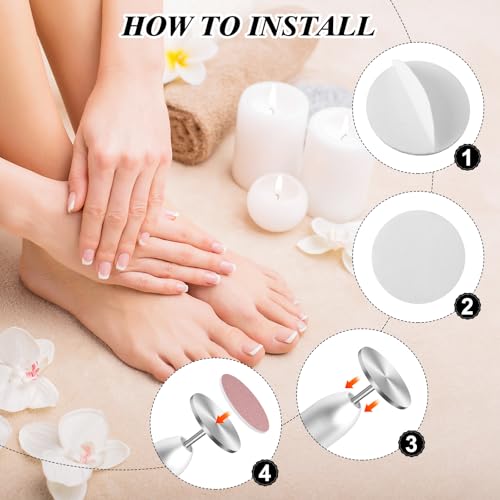 HOW TO INSTALL

1

2

3

4