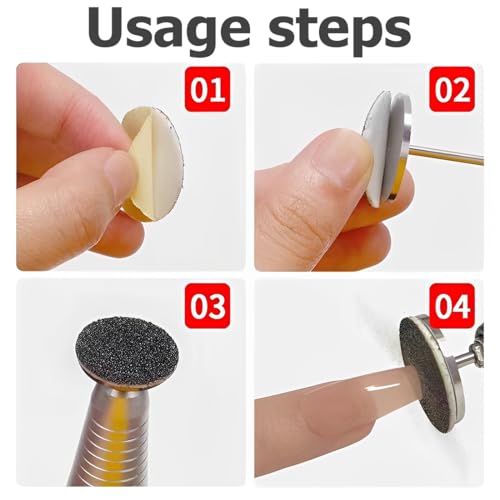 Usage steps

01

02

03

04