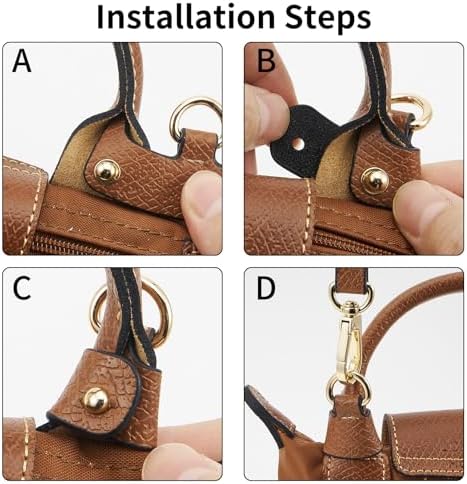 Installation Steps

A

B

C

D