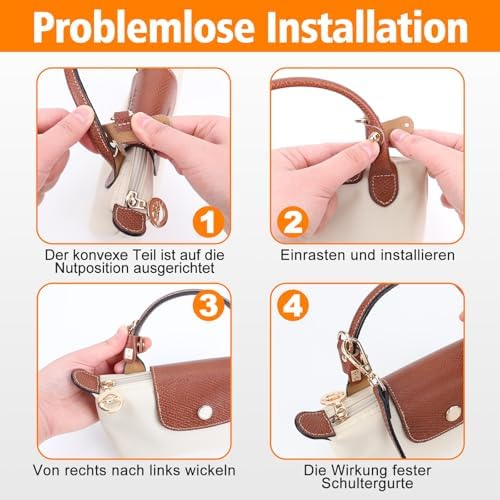 Problemlose Installation

1

Der konvexe Teil ist auf die Nutposition ausgerichtet

2

Einrasten und installieren

3

Von rechts nach links wickeln

4

Die Wirkung fester Schultergurte