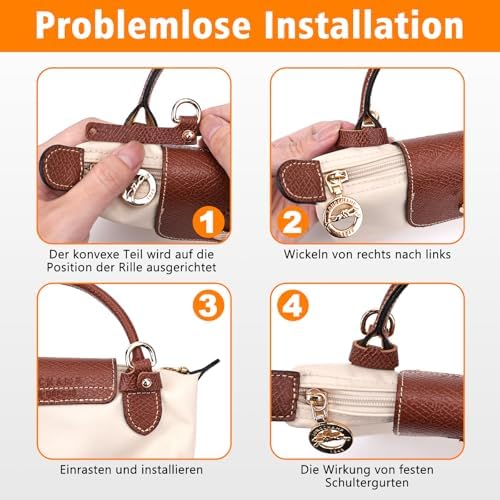 Problemlose Installation

1

Der konvexe Teil wird auf die Position der Rille ausgerichtet

2

Wickeln von rechts nach links

3

Einrasten und installieren

4

Die Wirkung von festen Schultergurten