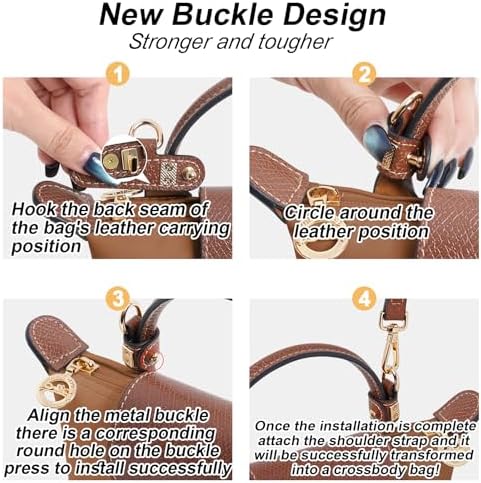 New Buckle Design
Stronger and tougher

1
Hook the back seam of the bag's leather carrying position

2
Circle around the leather position

3
Align the metal buckle there is a corresponding round hole on the buckle press to install successfully

4
Once the installation is complete attach the shoulder strap and it will be successfully transformed into a crossbody bag!