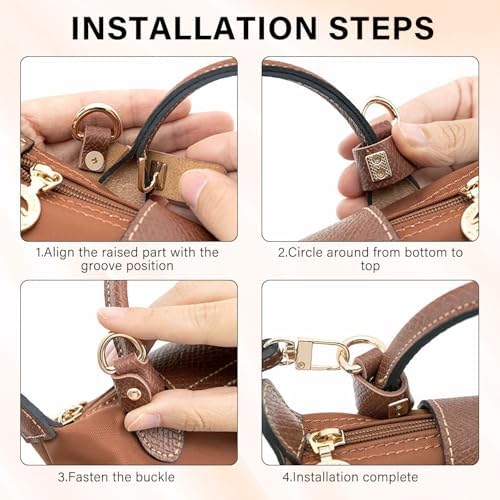 INSTALLATION STEPS

1.Align the raised part with the groove position

2.Circle around from bottom to top

3.Fasten the buckle

4.Installation complete