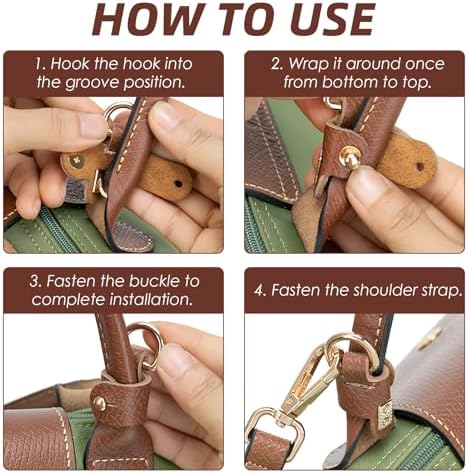 HOW TO USE

1. Hook the hook into the groove position.

2. Wrap it around once from bottom to top.

3. Fasten the buckle to complete installation.

4. Fasten the shoulder strap.