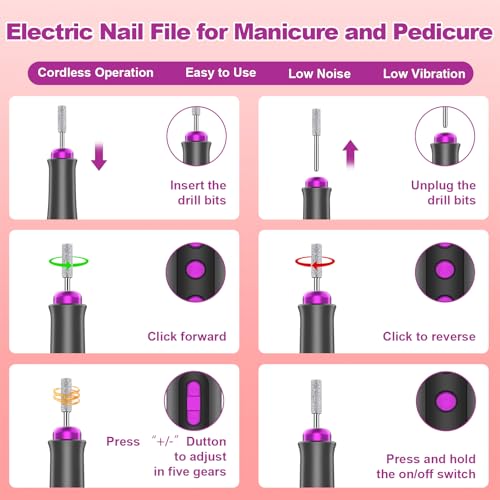 Electric Nail File for Manicure and Pedicure

Cordless Operation Easy to Use Low Noise Low Vibration

Insert the drill bits

Unplug the drill bits

Click forward

Click to reverse

Press “+/-” Dutton to adjust in five gears

Press and hold the on/off switch