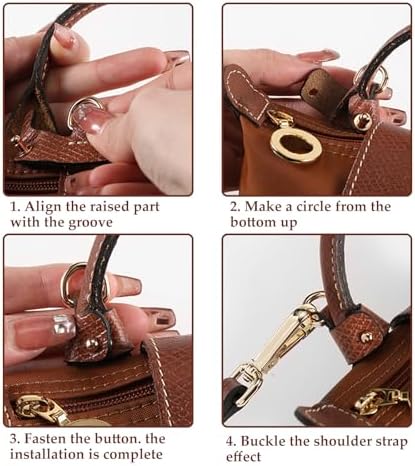 1. Align the raised part with the groove

2. Make a circle from the bottom up

3. Fasten the button. the installation is complete

4. Buckle the shoulder strap effect