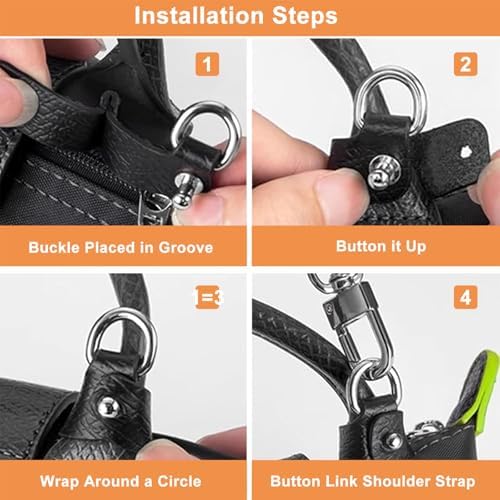 Installation Steps

1

Buckle Placed in Groove

2

Button it Up

1=3

Wrap Around a Circle

4

Button Link Shoulder Strap