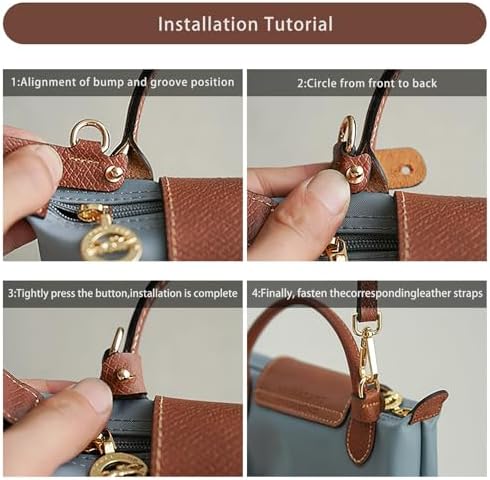 Installation Tutorial

1:Alignment of bump and groove position

2:Circle from front to back

3:Tightly press the button,installation is complete

4:Finally, fasten thecorrespondingleather straps