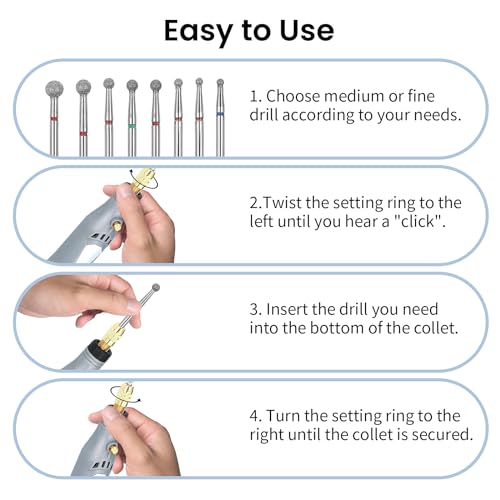 Easy to Use

1. Choose medium or fine drill according to your needs.

2.Twist the setting ring to the left until you hear a "click".

3. Insert the drill you need into the bottom of the collet.

4. Turn the setting ring to the right until the collet is secured.