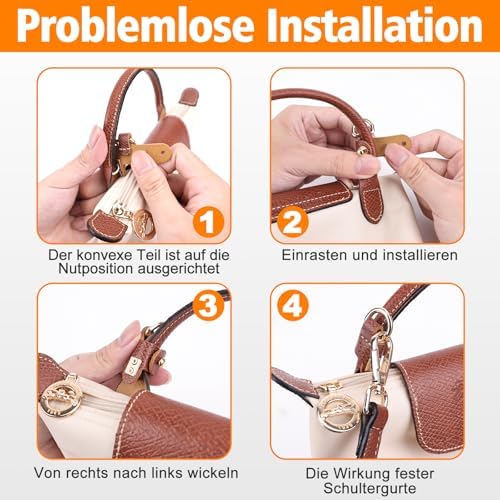 Problemlose Installation

1

Der konvexe Teil ist auf die Nutposition ausgerichtet

2

Einrasten und installieren

3

Von rechts nach links wickeln

4

Die Wirkung fester Schultergurte